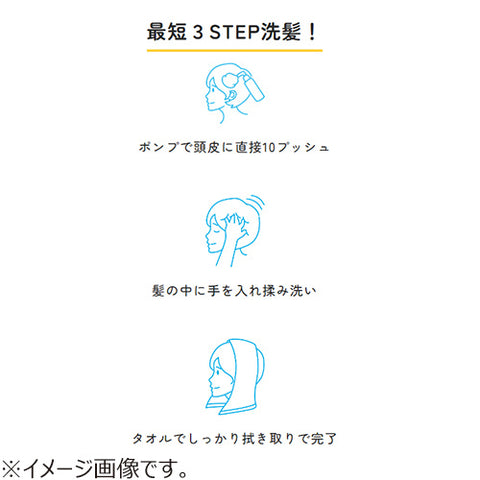 最短 3 STEP洗髪！

ポンプで頭皮に直接10プッシュ

髪の中に手を入れ揉み洗い

タオルでしっかり拭き取りで完了

※イメージ画像です。